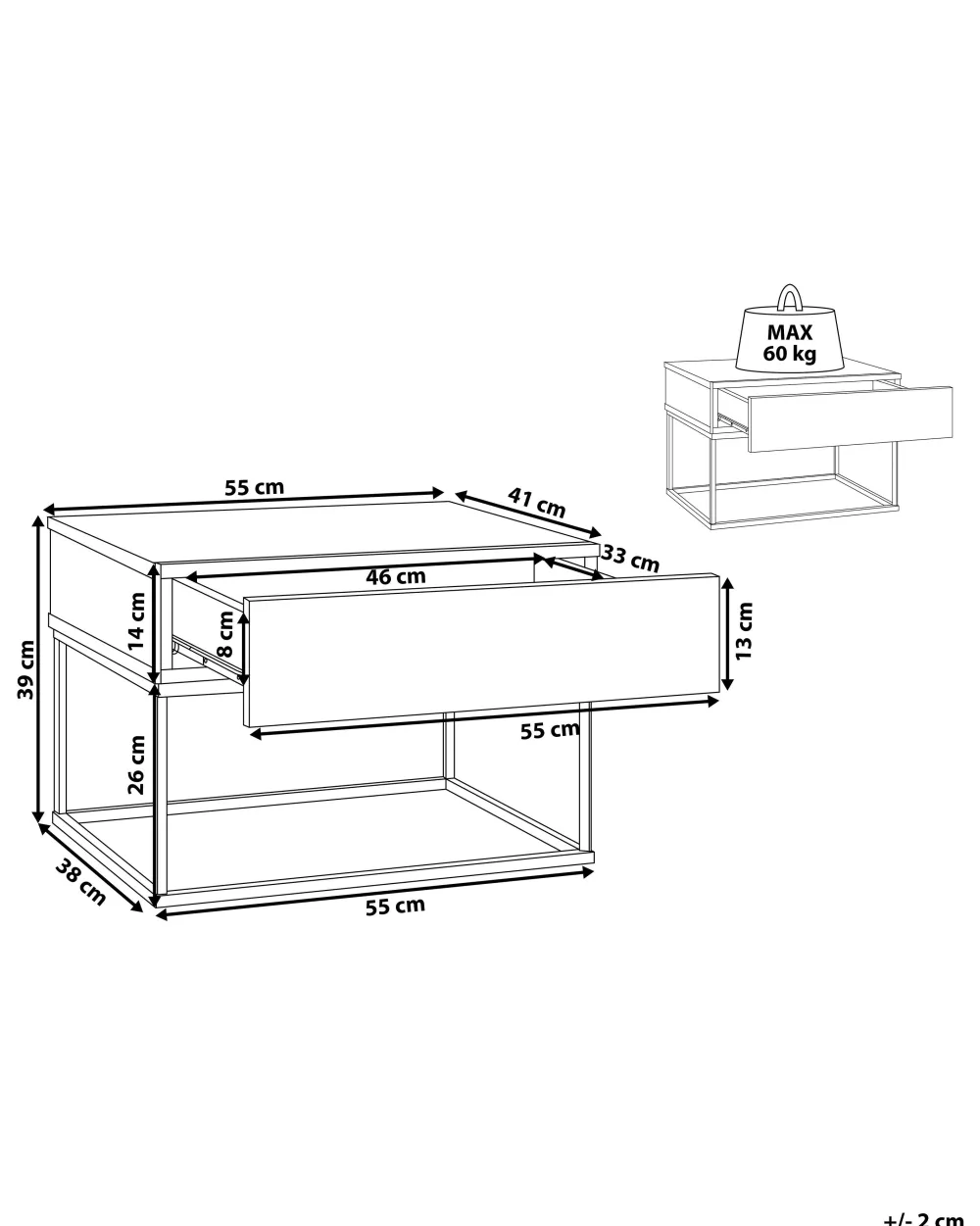 MAX
60 kg

55 cm
41 cm
33 cm
46 cm
14 cm
8 cm
13 cm
39 cm
55 cm
26 cm
38 cm
55 cm

+/- 2 cm