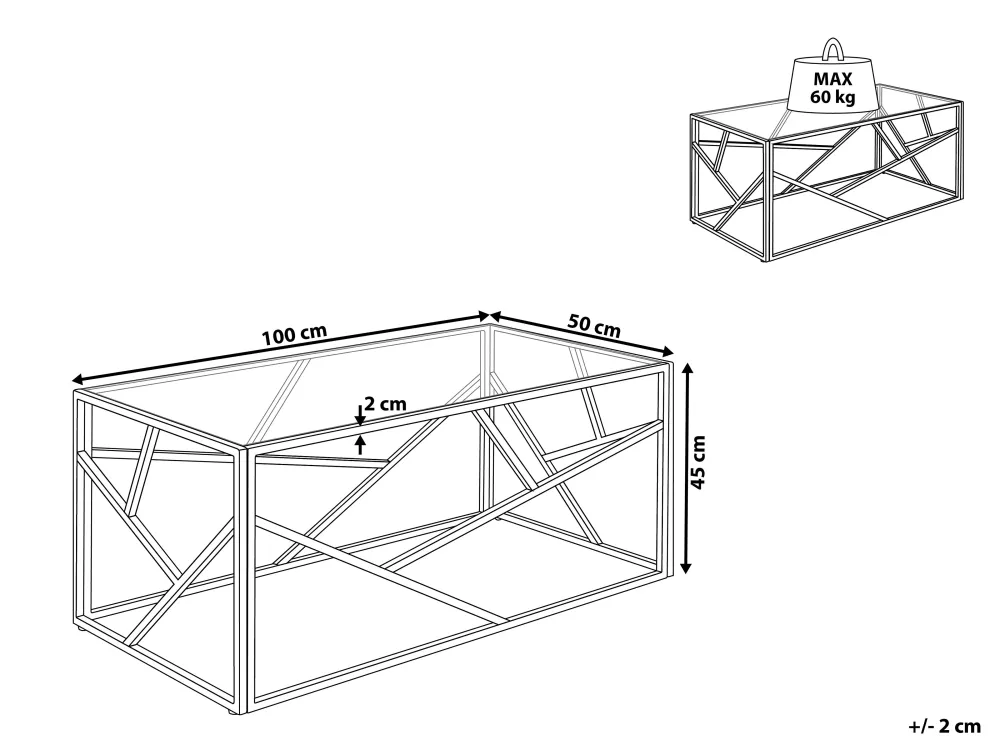 MAX
60 kg

100 cm
50 cm
2 cm
45 cm

+/- 2 cm