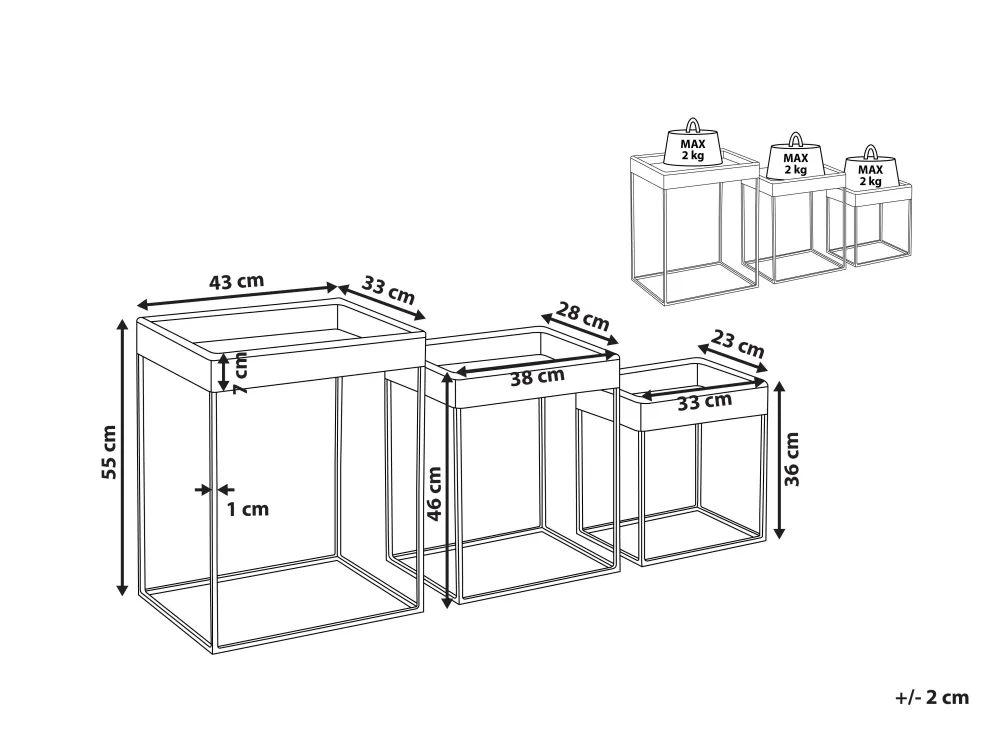 MAX
2 kg

MAX
2 kg

MAX
2 kg

43 cm
33 cm
7 cm
55 cm
1 cm

28 cm
38 cm
46 cm

23 cm
33 cm
36 cm

+/- 2 cm