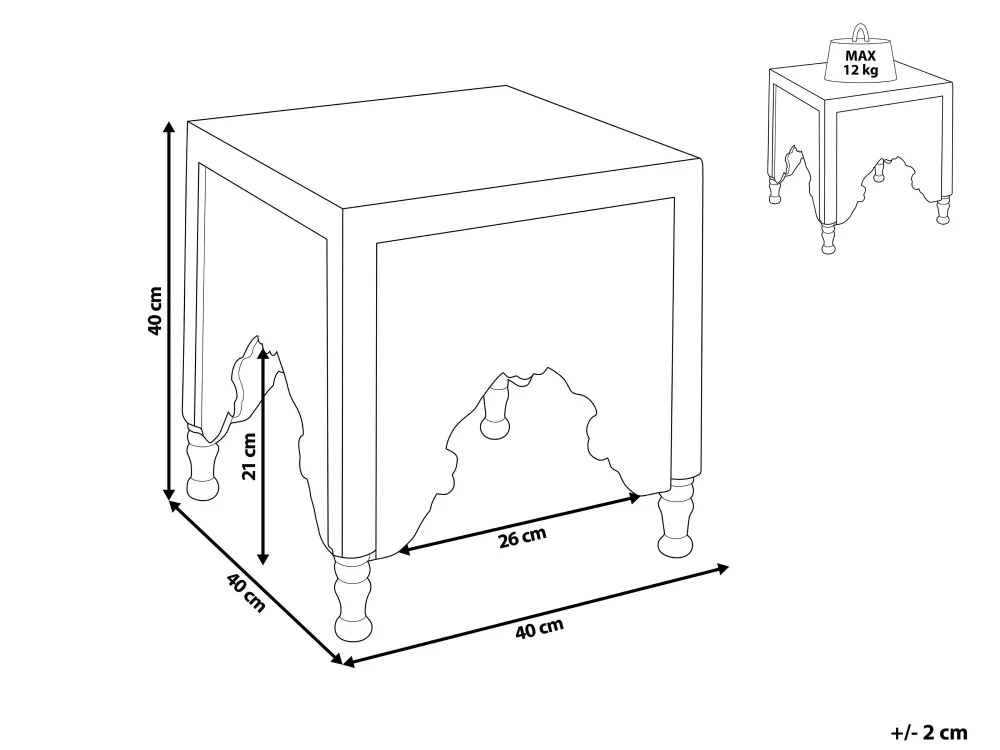 MAX
12 kg

40 cm

21 cm

26 cm

40 cm

40 cm

+/- 2 cm