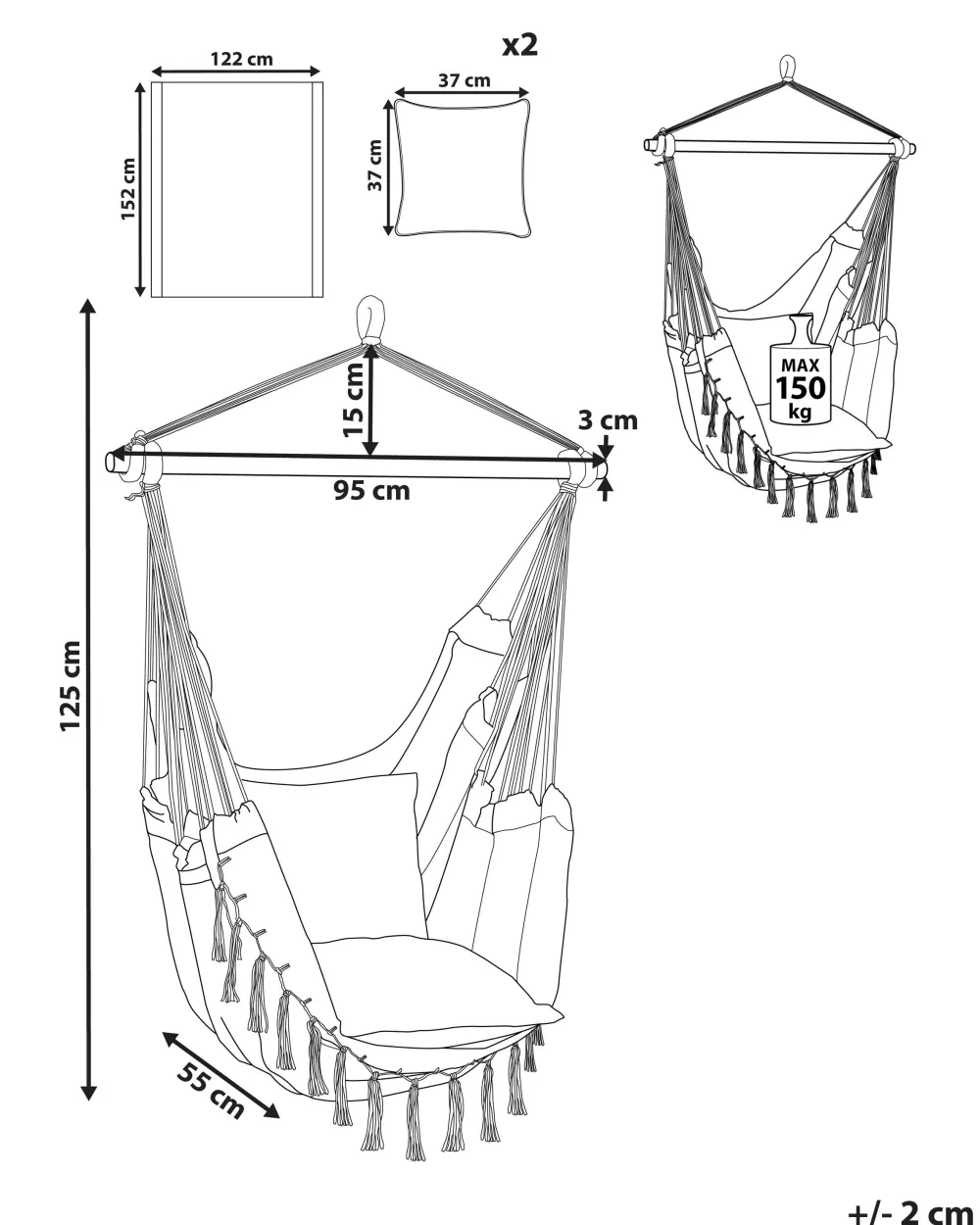 122 cm

152 cm

x2

37 cm

37 cm

MAX
150
kg

15 cm

3 cm

95 cm

125 cm

55 cm

+/- 2 cm