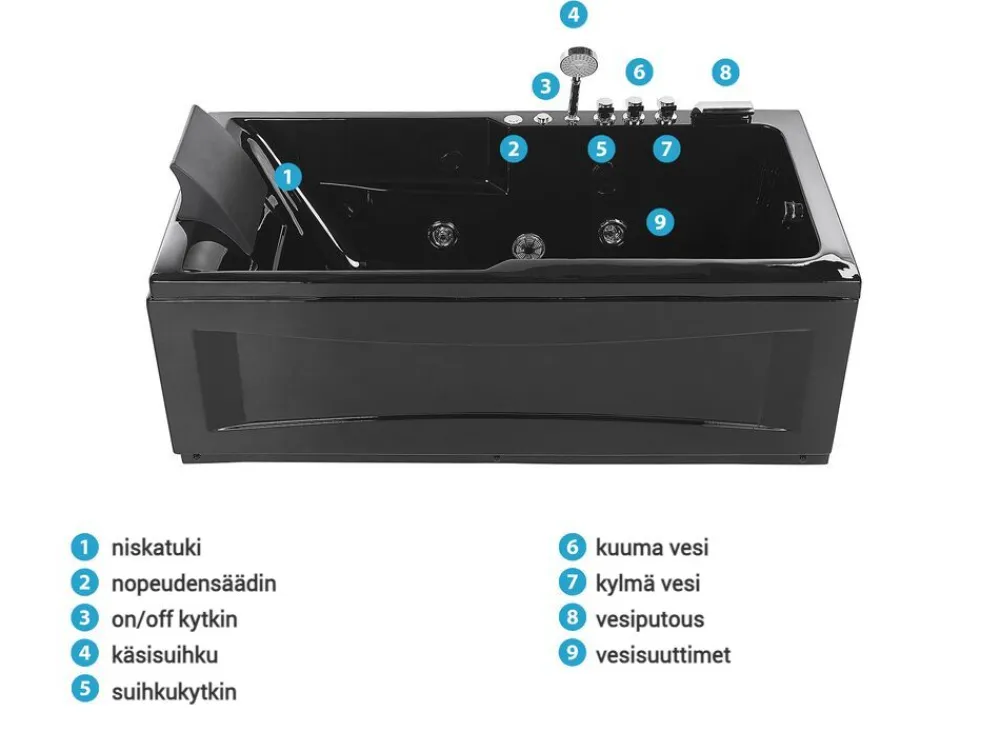 4
3
6
8
2
5
7
1
9

1 niskatuki
2 nopeudensäädin
3 on/off kytkin
4 käsisuihku
5 suihkukytkin

6 kuuma vesi
7 kylmä vesi
8 vesiputous
9 vesisuuttimet