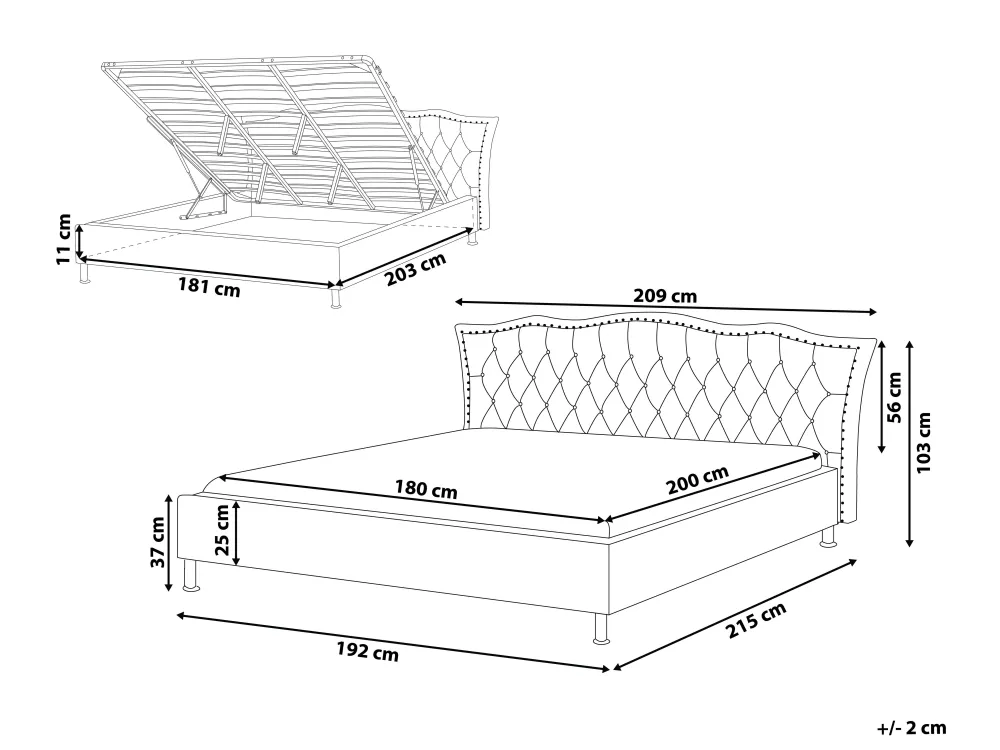 11 cm
181 cm
203 cm
209 cm
56 cm
103 cm
180 cm
200 cm
37 cm
25 cm
192 cm
215 cm
+/- 2 cm