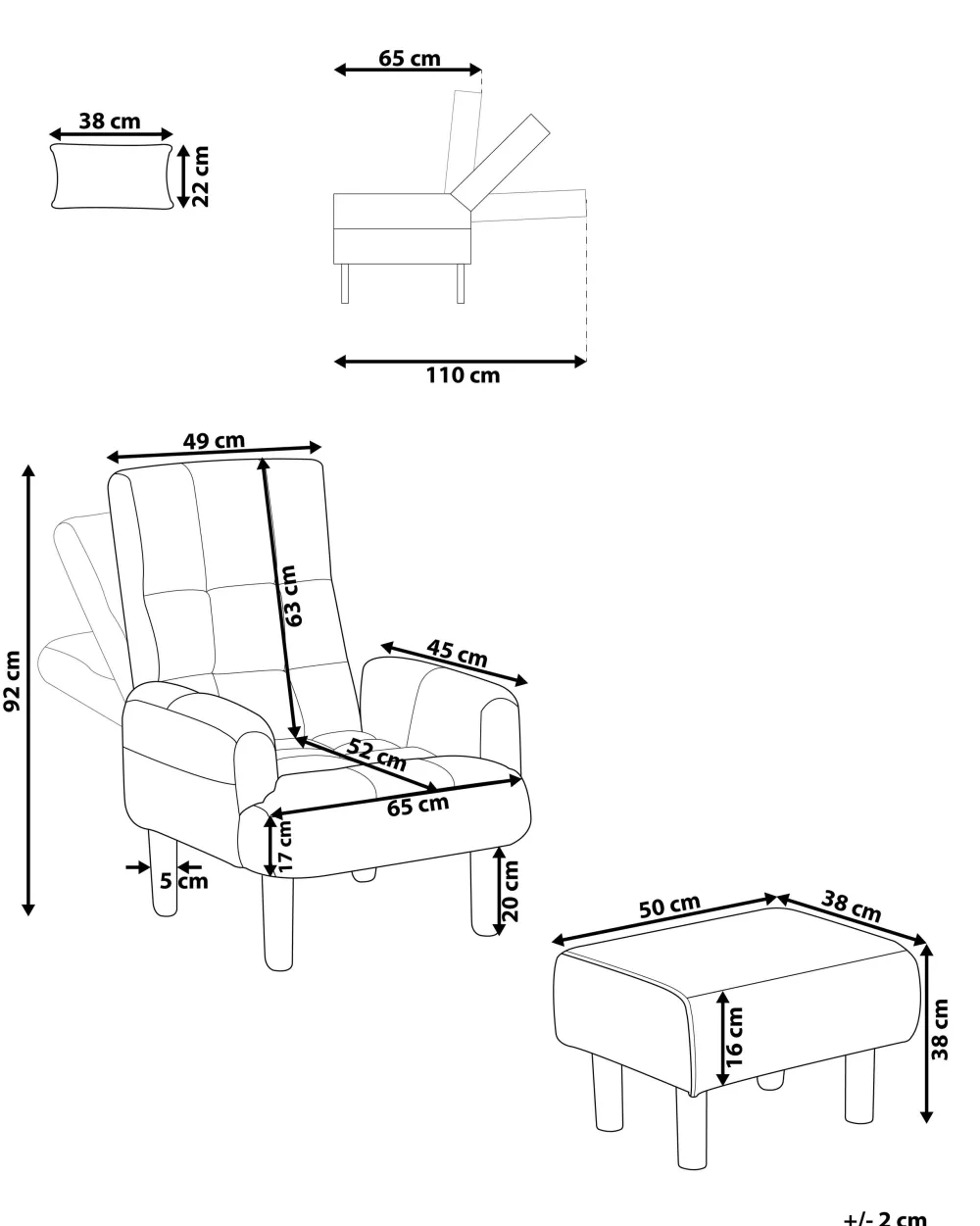 38 cm
22 cm
65 cm
110 cm
49 cm
92 cm
63 cm
45 cm
52 cm
65 cm
17 cm
5 cm
20 cm
50 cm
38 cm
16 cm
38 cm
+/- 2 cm