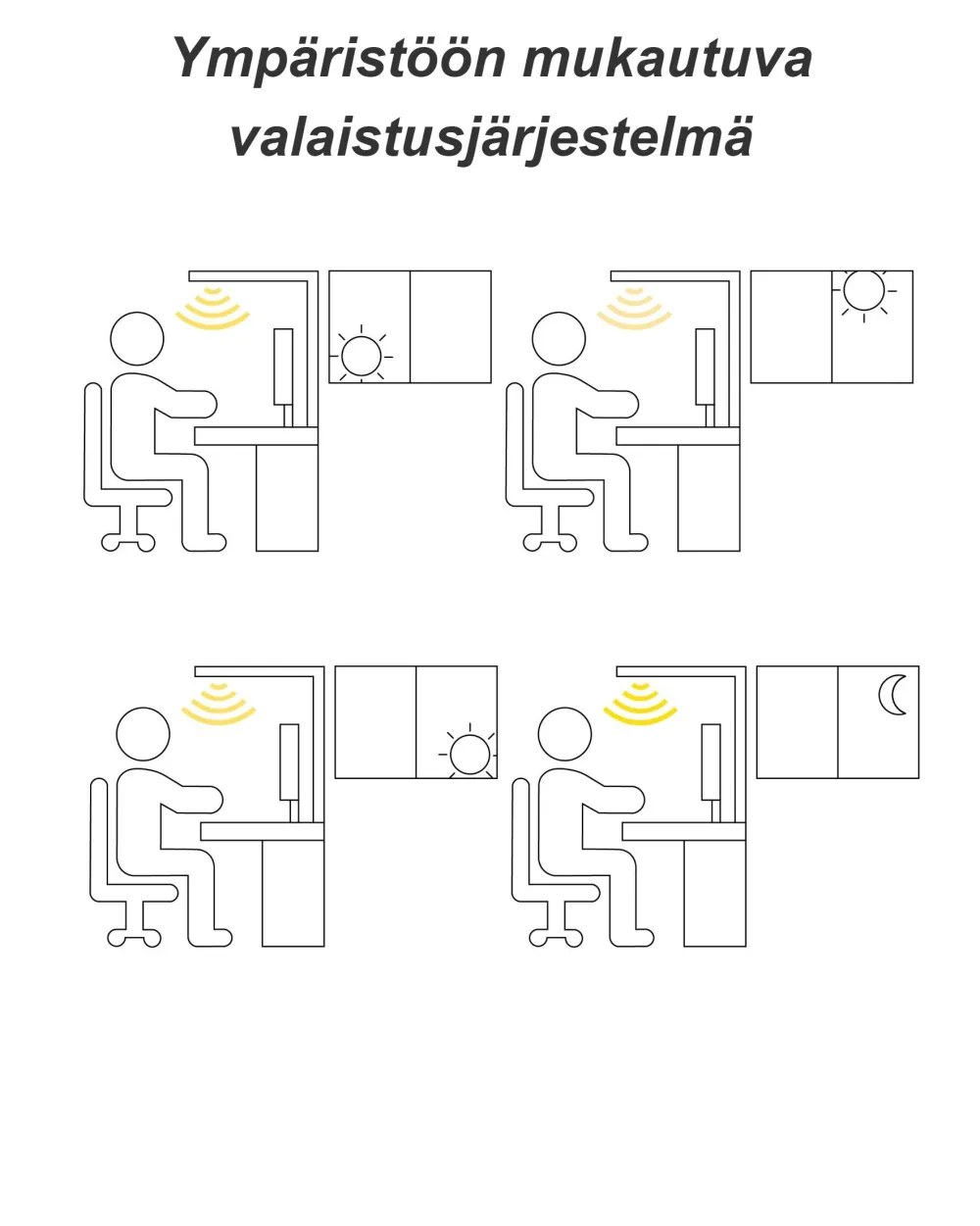 Ympäristöön mukautuva valaistusjärjestelmä