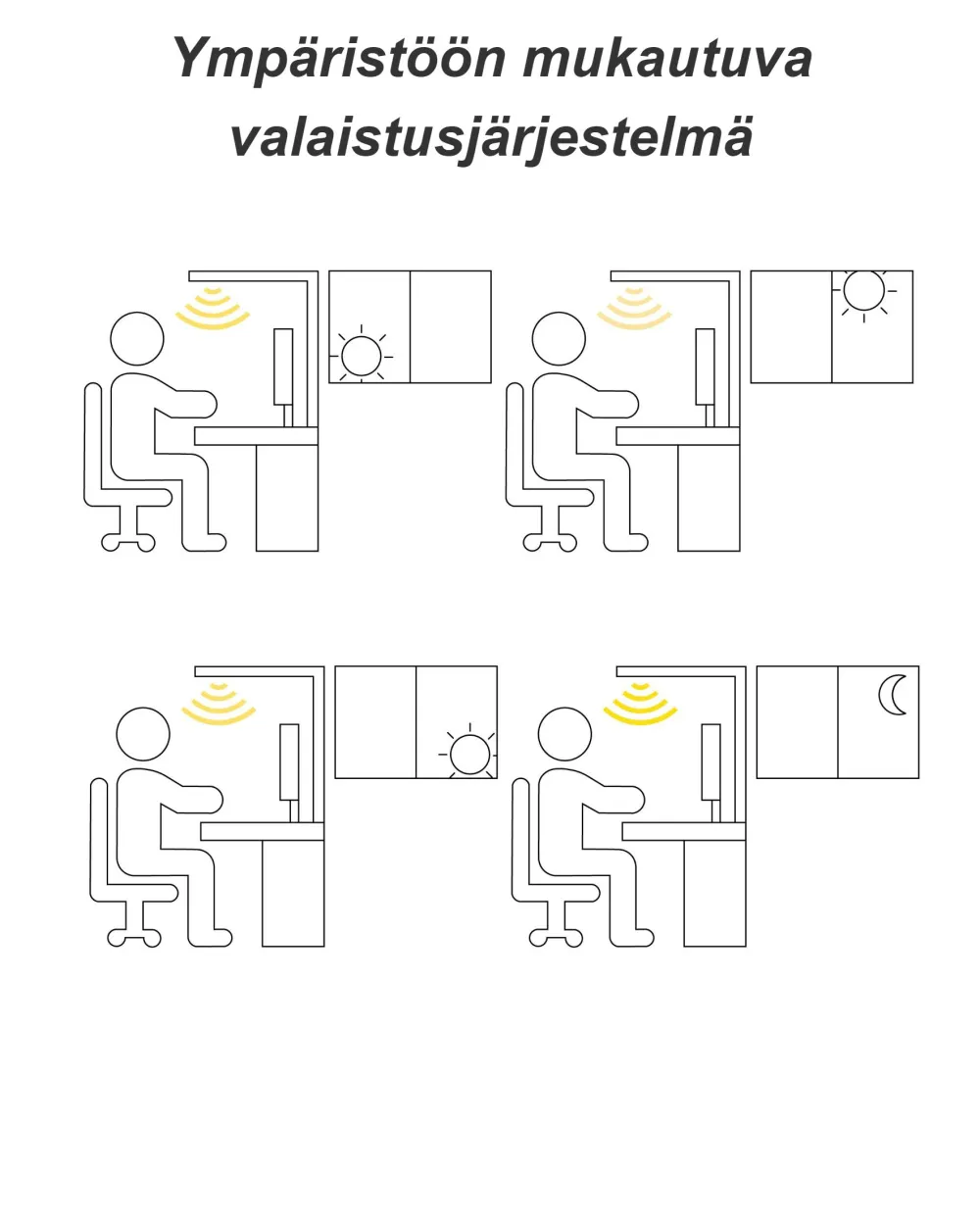 Ympäristöön mukautuva valaistusjärjestelmä