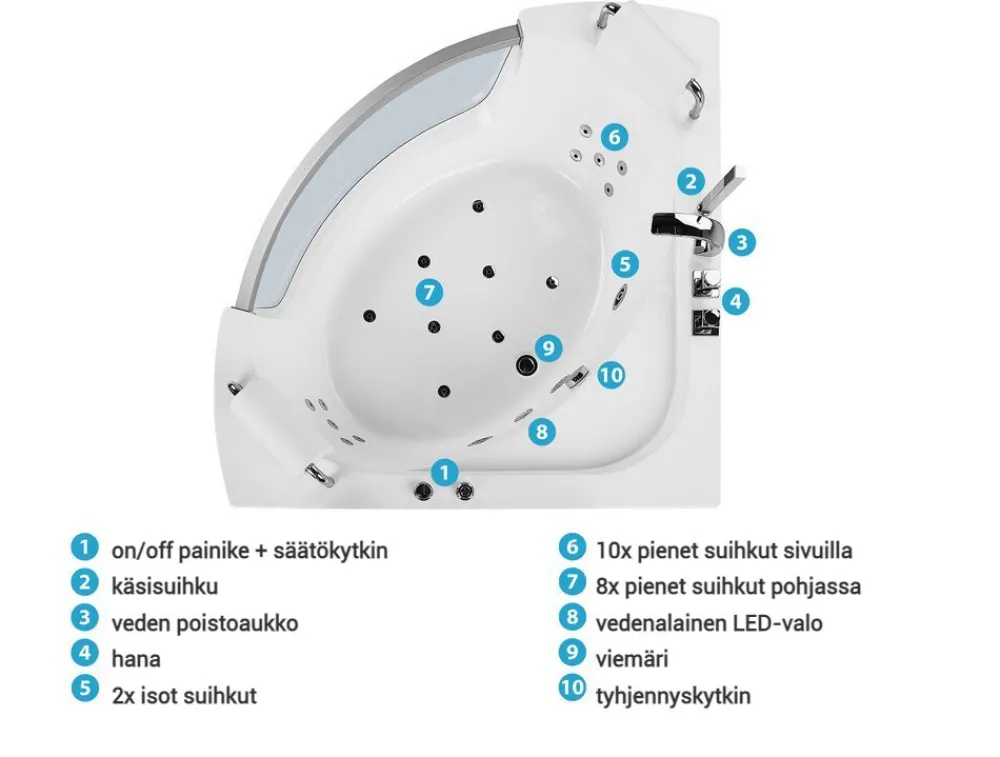 6
2
3
5
7
4
9
10
8
1

1 on/off painike + säätökytkin
2 käsisuihku
3 veden poistoaukko
4 hana
5 2x isot suihkut

6 10x pienet suihkut sivuilla
7 8x pienet suihkut pohjassa
8 vedenalainen LED-valo
9 viemäri
10 tyhjennyskytkin