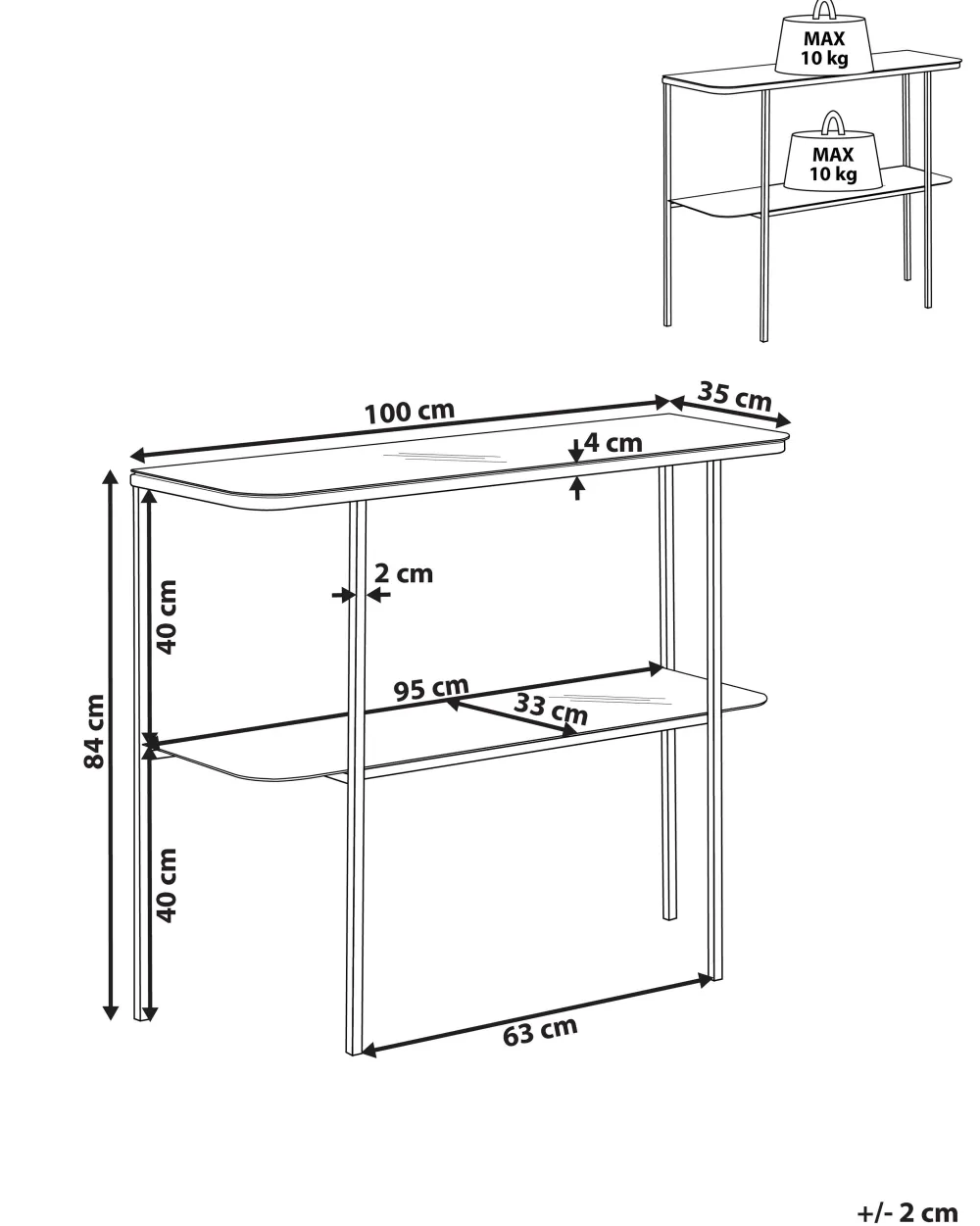 MAX
10 kg

MAX
10 kg

100 cm

35 cm

4 cm

2 cm

40 cm

84 cm

95 cm

33 cm

40 cm

63 cm

+/- 2 cm