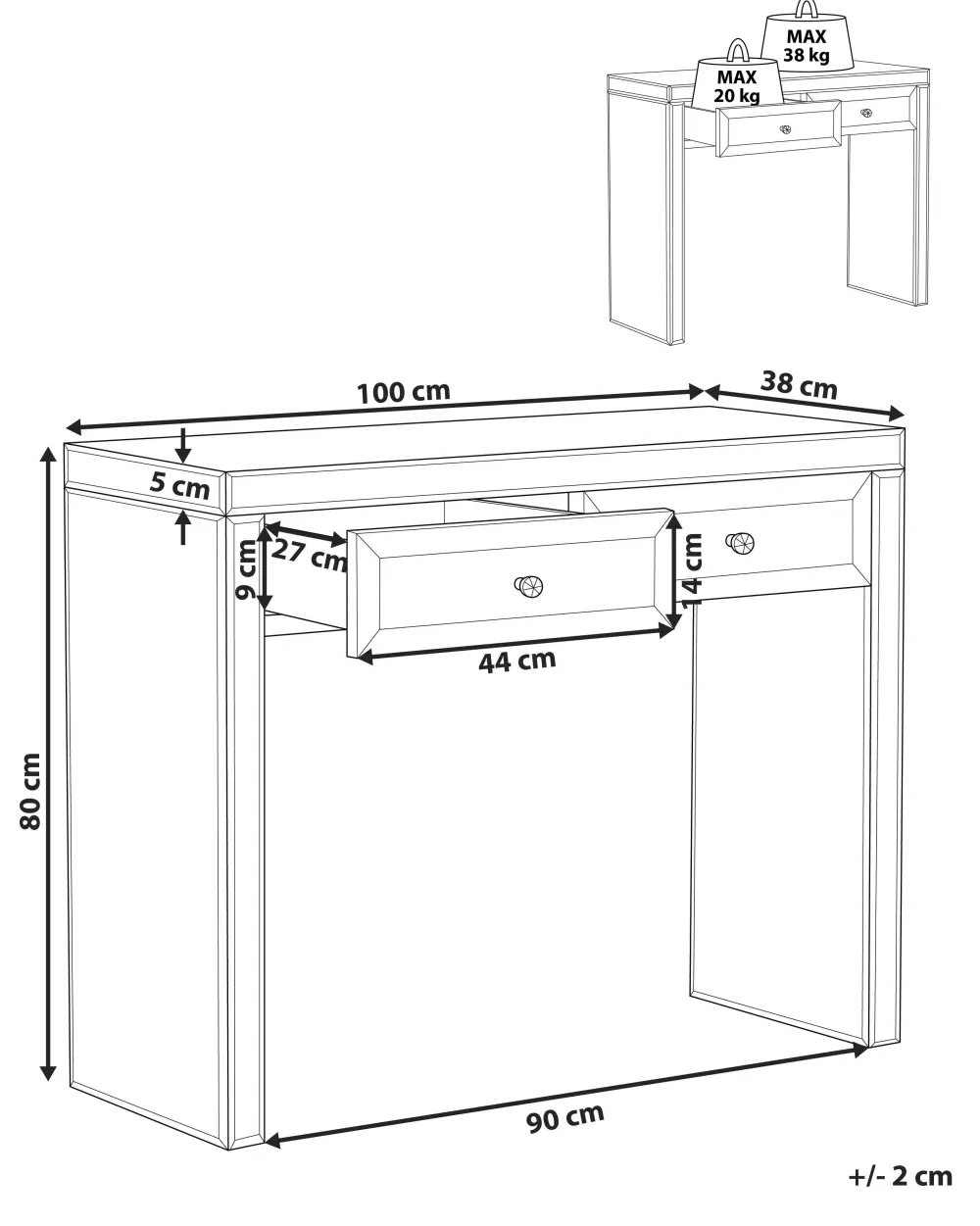 MAX
38 kg

MAX
20 kg

100 cm

38 cm

5 cm

27 cm

9 cm

14 cm

44 cm

80 cm

90 cm

+/- 2 cm