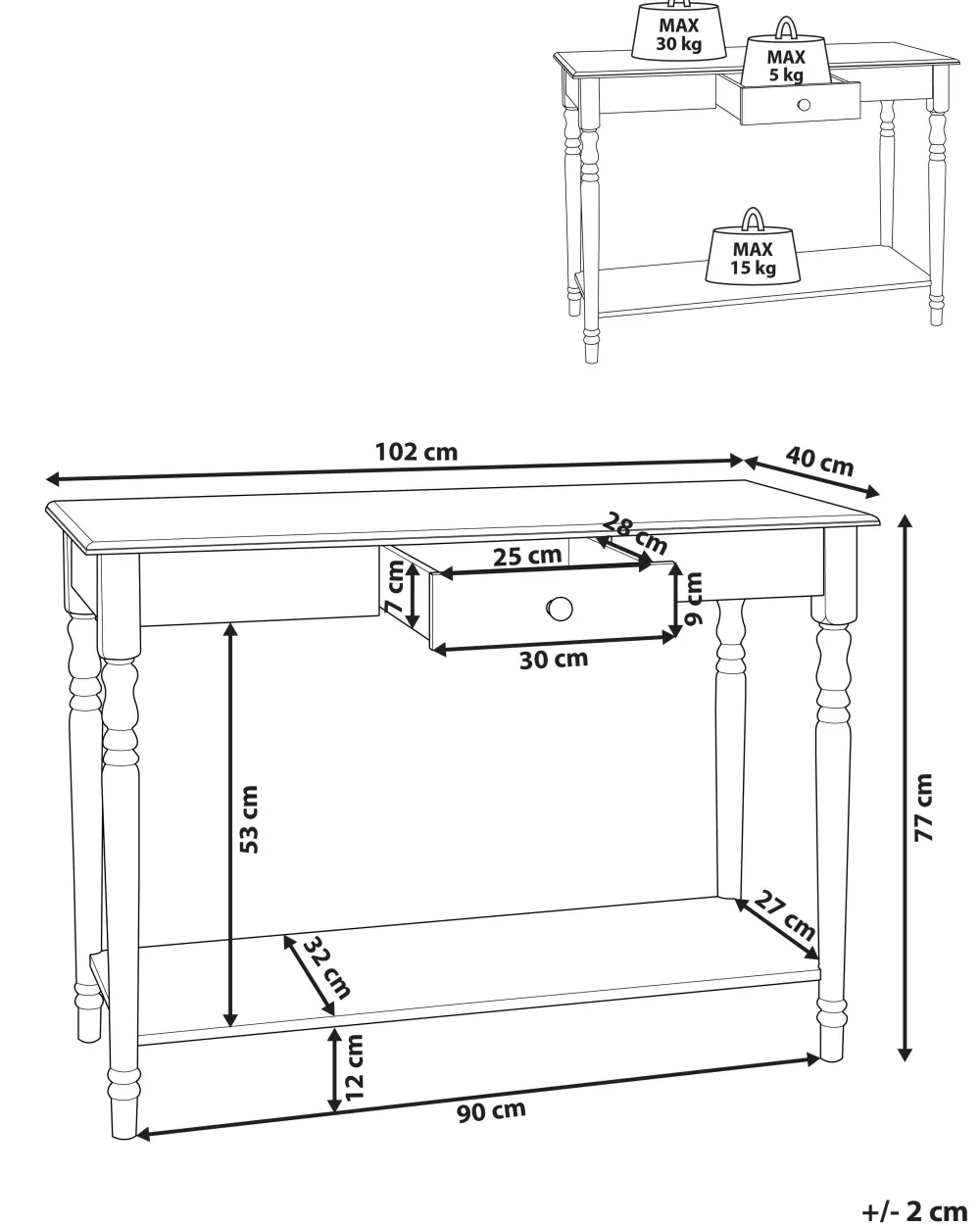 MAX
30 kg

MAX
5 kg

MAX
15 kg

102 cm

40 cm

28 cm

25 cm

7 cm

9 cm

30 cm

53 cm

77 cm

27 cm

32 cm

12 cm

90 cm

+/- 2 cm