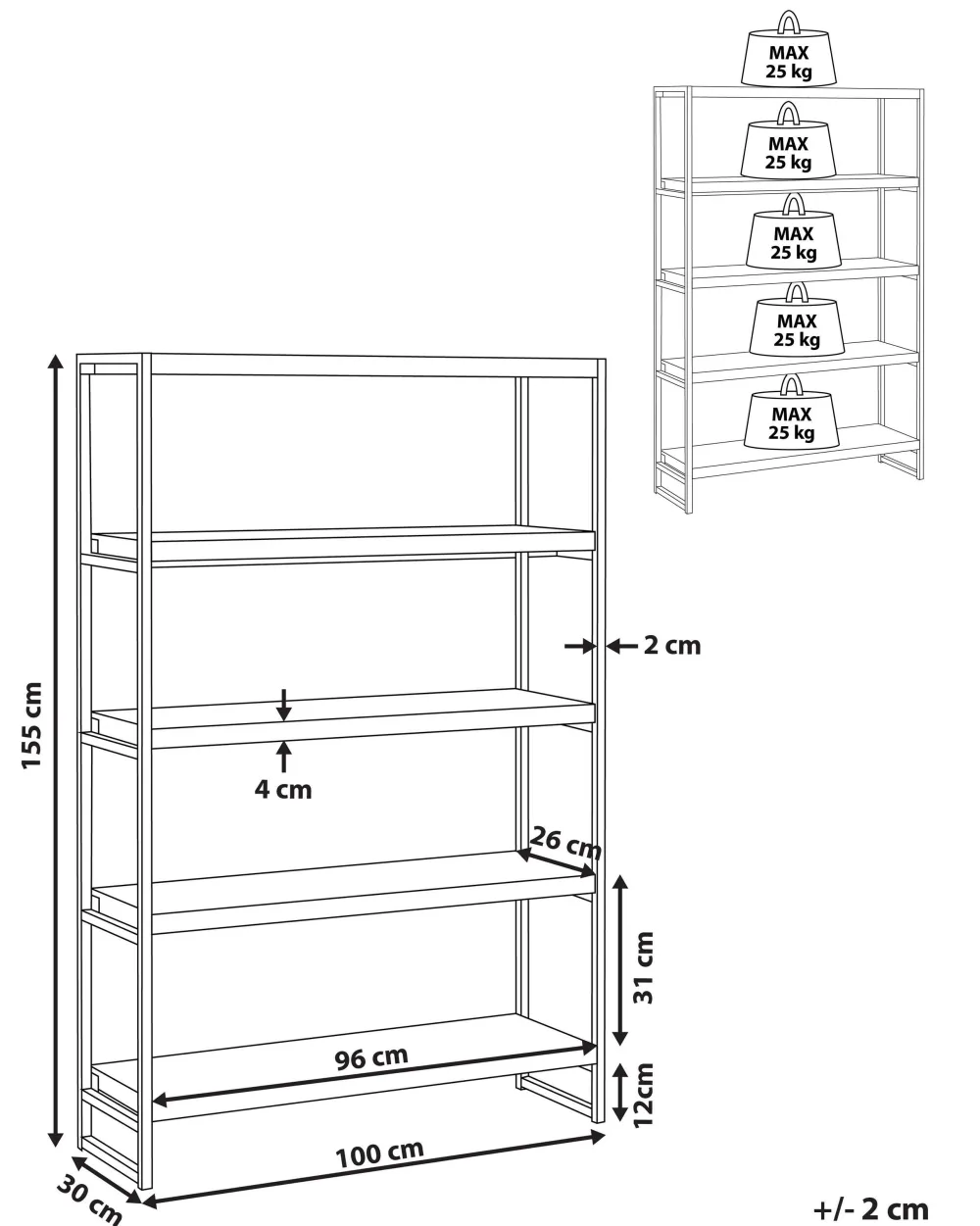 MAX
25 kg

MAX
25 kg

MAX
25 kg

MAX
25 kg

MAX
25 kg

155 cm

2 cm

4 cm

26 cm

31 cm

96 cm

12cm

100 cm

30 cm

+/- 2 cm