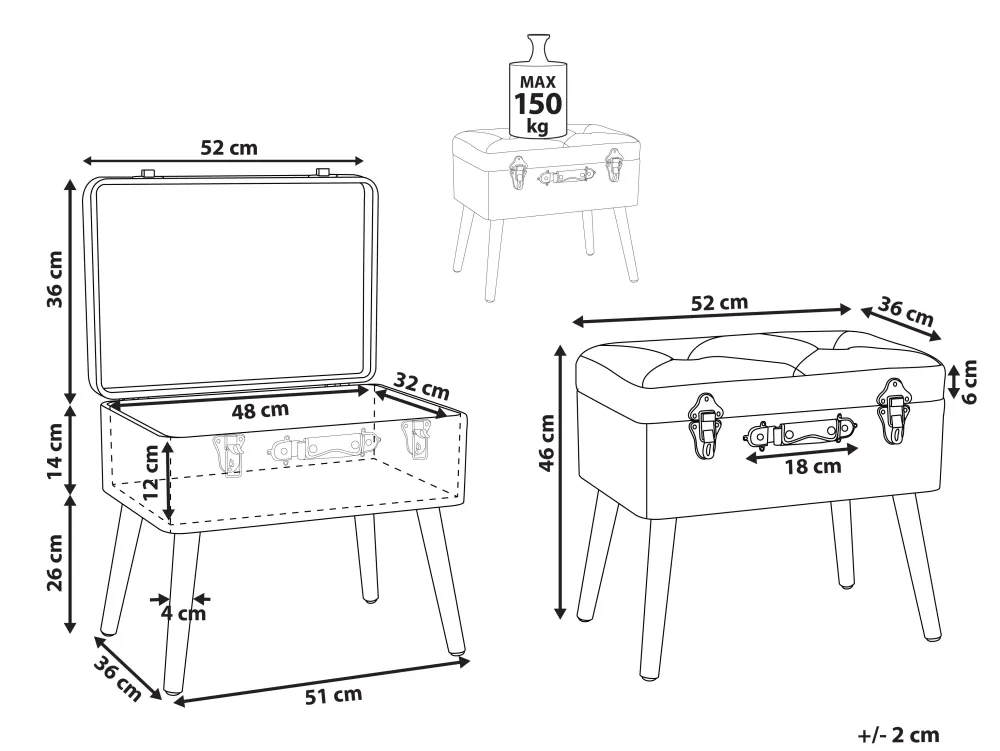 MAX
150
kg

52 cm
36 cm
48 cm
32 cm
14 cm
12 cm
26 cm
4 cm
36 cm
51 cm

52 cm
36 cm
6 cm
46 cm
18 cm

+/- 2 cm