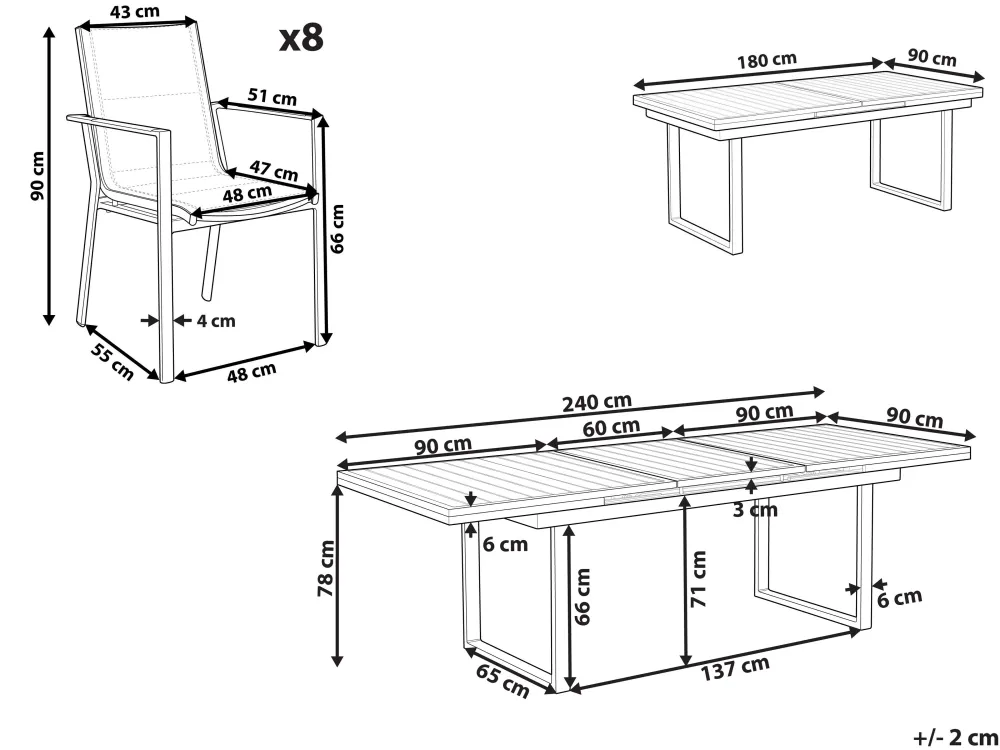 43 cm
x8
90 cm
51 cm
47 cm
48 cm
66 cm
4 cm
55 cm
48 cm
180 cm
90 cm
240 cm
90 cm
60 cm
90 cm
90 cm
3 cm
6 cm
78 cm
66 cm
71 cm
6 cm
65 cm
137 cm
+/- 2 cm