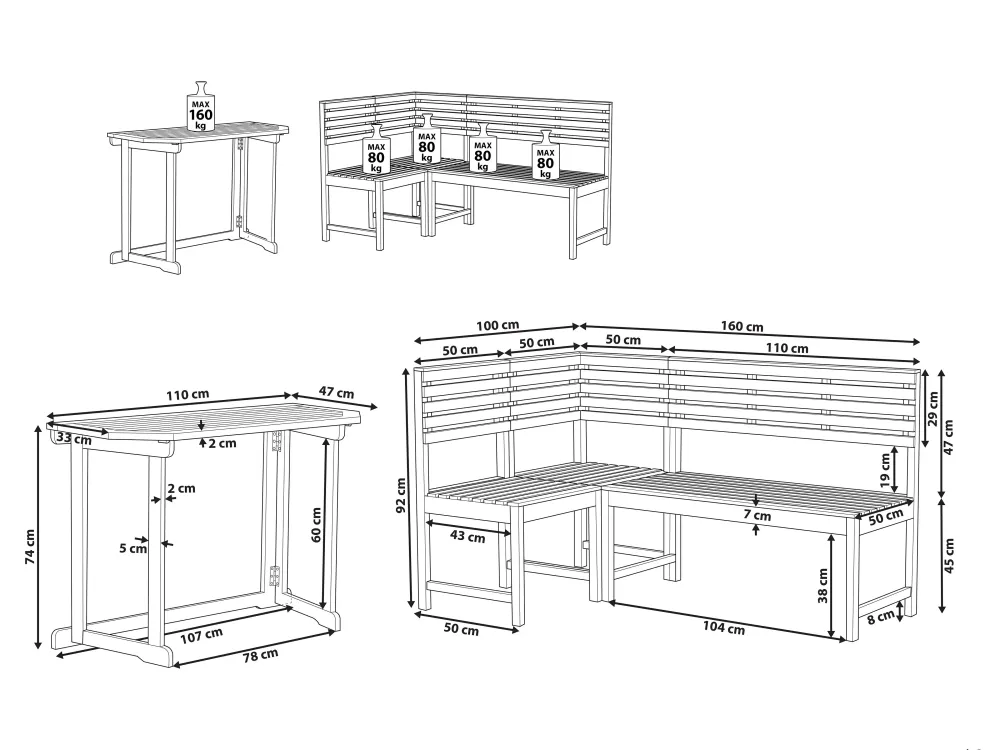 MAX 160 kg

MAX 80 kg

MAX 80 kg

MAX 80 kg

MAX 80 kg

110 cm
47 cm
33 cm
2 cm
2 cm
5 cm
60 cm
74 cm
107 cm
78 cm

100 cm
160 cm
50 cm
50 cm
50 cm
110 cm
29 cm
47 cm
19 cm
92 cm
7 cm
50 cm
43 cm
45 cm
38 cm
8 cm
50 cm
104 cm